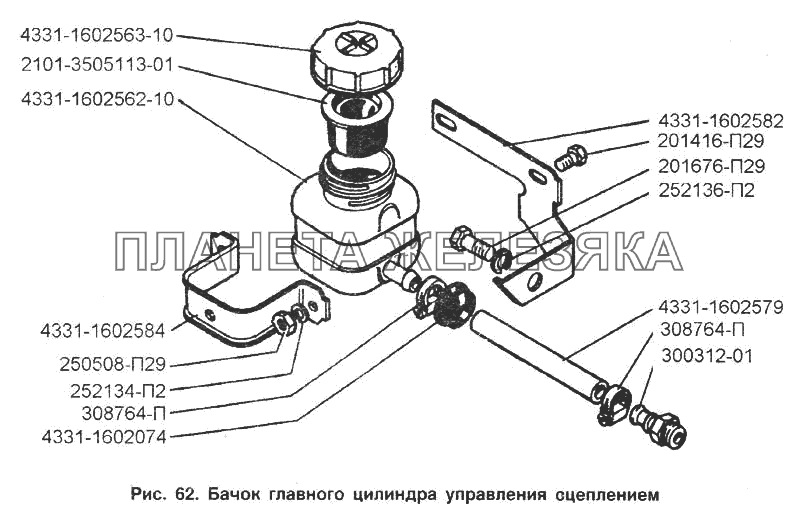 4331-1602563-10
2101-3505113-01
4331-1602562-10
4331-1602582
201416-П29
201676-П29
252136-П2
ПЛАНЕТА ЖЕЛЕЗЯКА
4331-1602584
250508-П29
252134-П2
308764-П
4331-1602074
4331-1602579
308764-П
300312-01

Рис. 62. Бачок главного цилиндра управления сцеплением